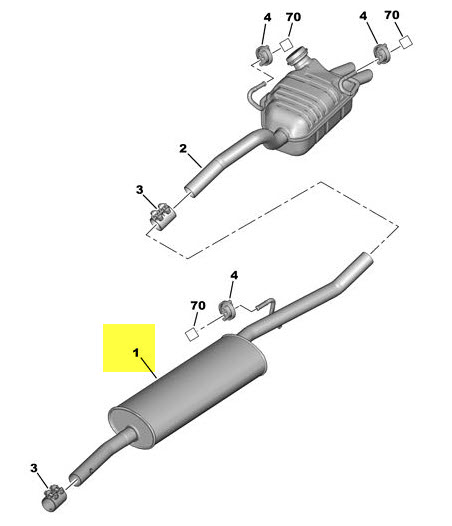 4
70
4
70
2
3
4
70
1
3