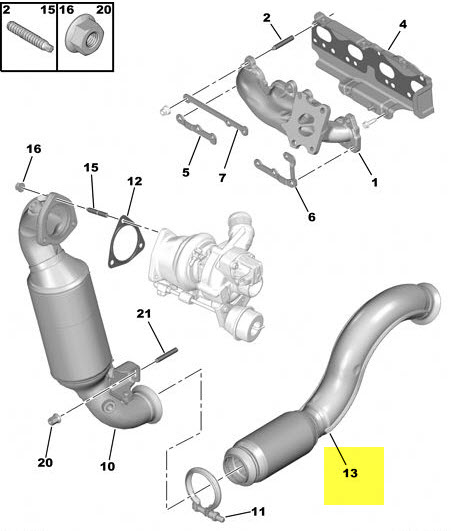 2 15
16 20
2
4
5
7
1
6
16
15
12
21
20
10
13
11